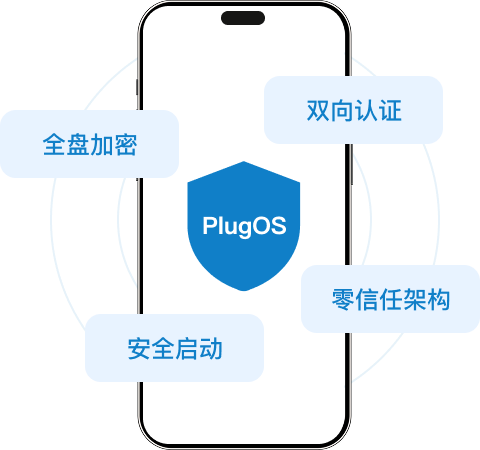 双向认证

全盘加密

PlugOS

零信任架构

安全启动